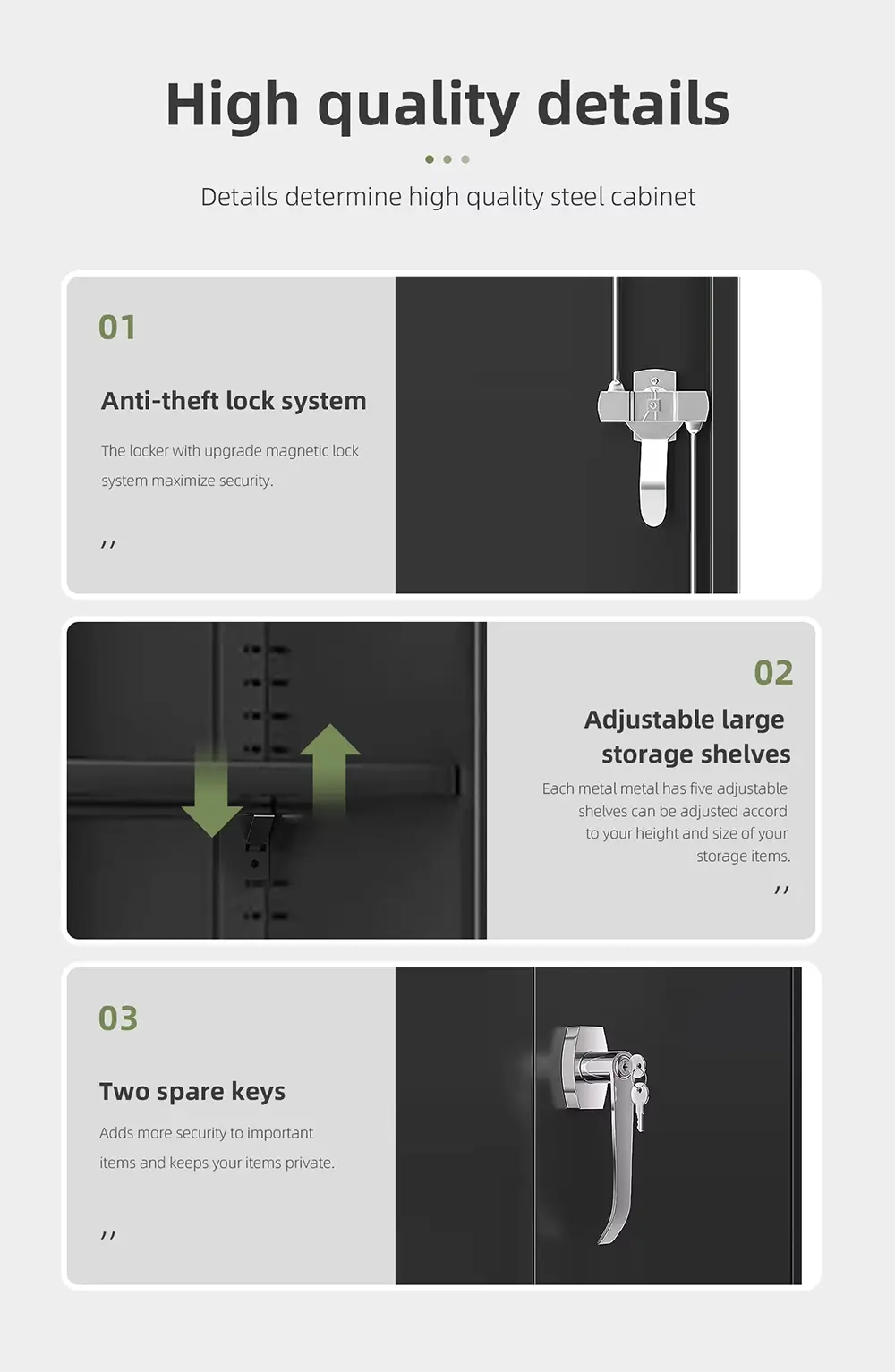 High quality details

Details determine high quality steel cabinet

01

Anti-theft lock system

The locker with upgrade magnetic lock system maximize security.

,,

02

Adjustable large storage shelves

Each metal metal has five adjustable shelves can be adjusted accord to your height and size of your storage items.

,,

03

Two spare keys

Adds more security to important items and keeps your items private.

,,